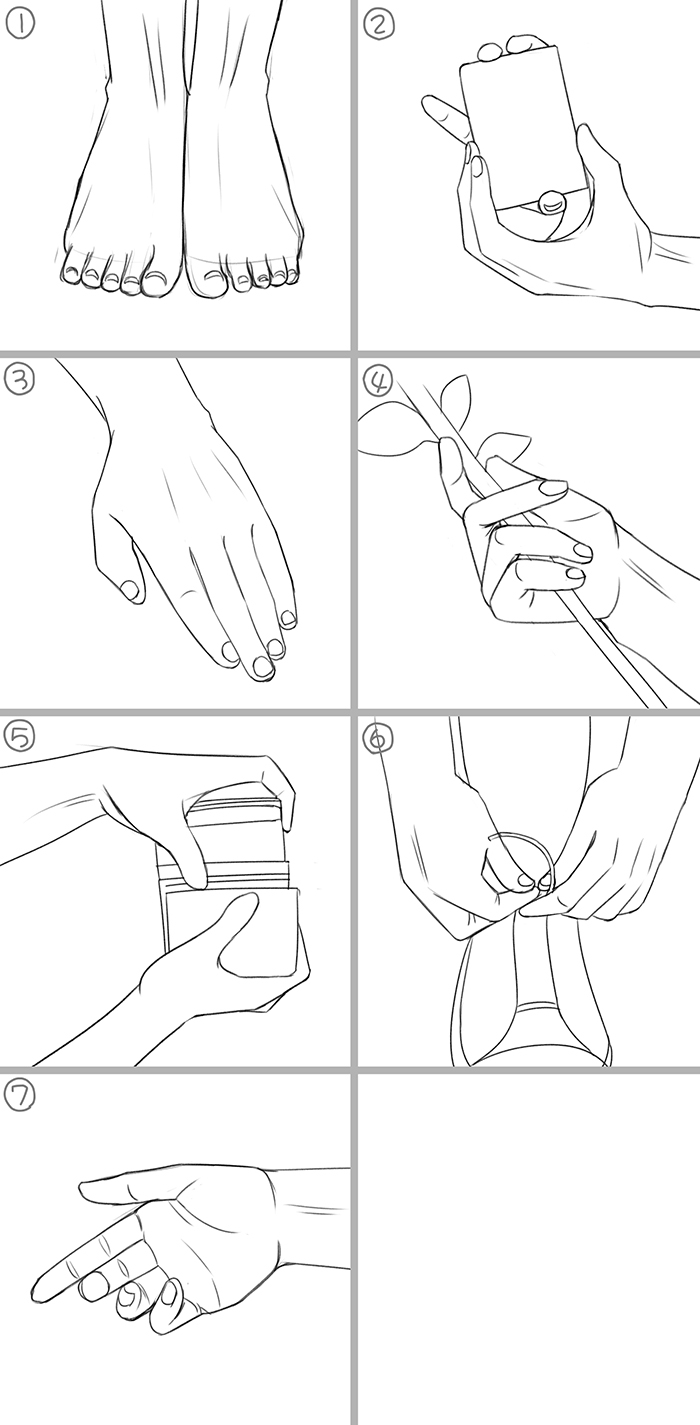 ①
②
③
④
⑤
⑥
⑦